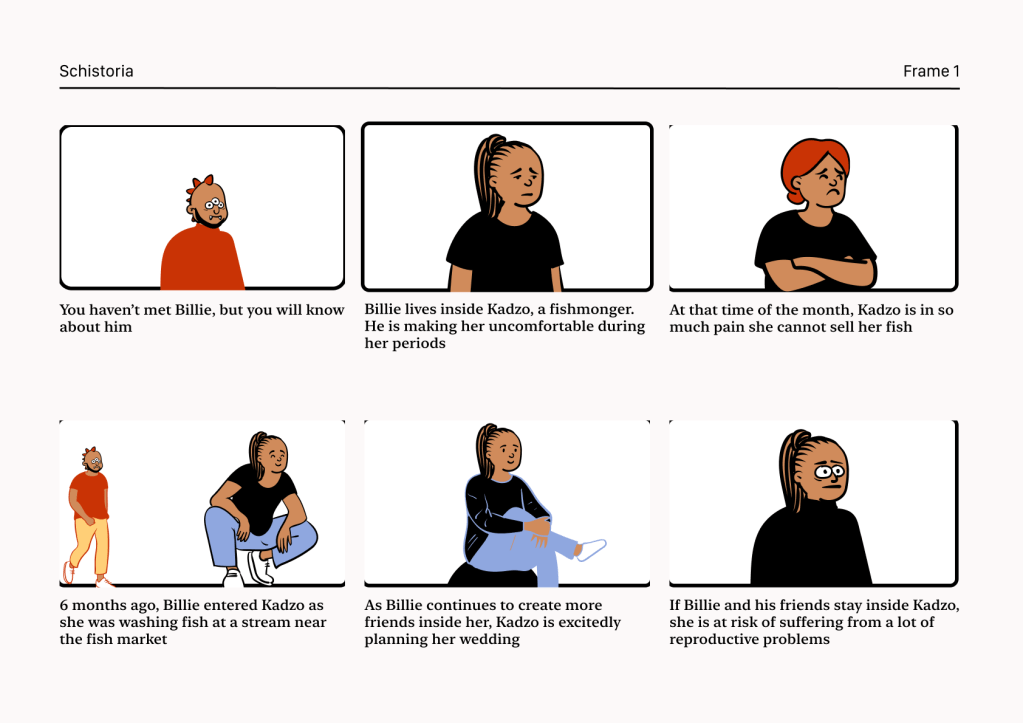 Schistoria

Frame 1

You haven't met Billie, but you will know about him

Billie lives inside Kadzo, a fishmonger. He is making her uncomfortable during her periods

At that time of the month, Kadzo is in so much pain she cannot sell her fish

6 months ago, Billie entered Kadzo as she was washing fish at a stream near the fish market

As Billie continues to create more friends inside her, Kadzo is excitedly planning her wedding

If Billie and his friends stay inside Kadzo, she is at risk of suffering from a lot of reproductive problems